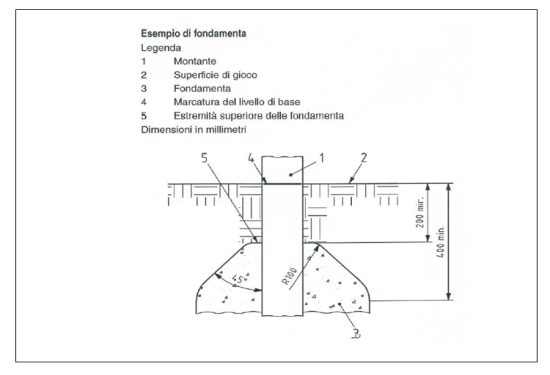 Esempio di fondamenta

Legenda

1 Montante

2 Superficie di gioco

3 Fondamenta

4 Marcatura del livello di base

5 Estremità superiore delle fondamenta

Dimensioni in millimetri

5 4 1 2

200 min.

400 min.

45°

R100

3